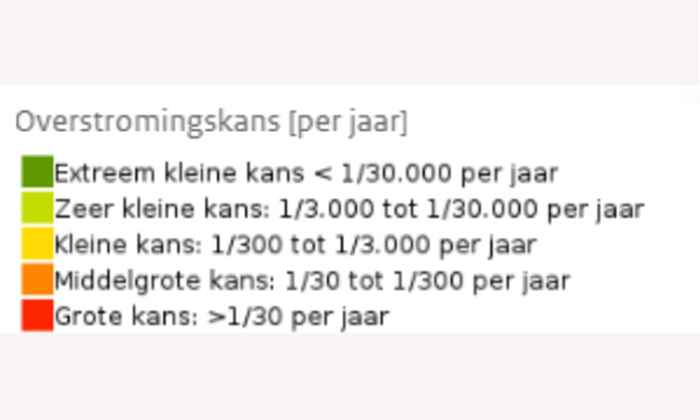 Overstromingskans [per jaar]

Extreem kleine kans < 1/30.000 per jaar
Zeer kleine kans: 1/3.000 tot 1/30.000 per jaar
Kleine kans: 1/300 tot 1/3.000 per jaar
Middelgrote kans: 1/30 tot 1/300 per jaar
Grote kans: >1/30 per jaar